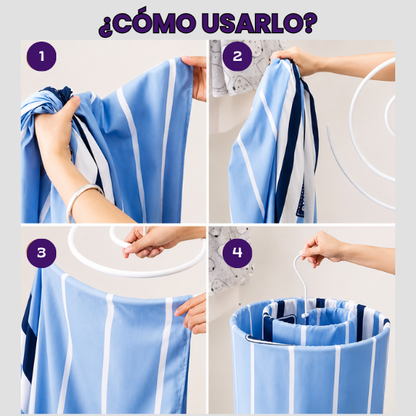 ¿CÓMO USARLO?

1

2

3

4